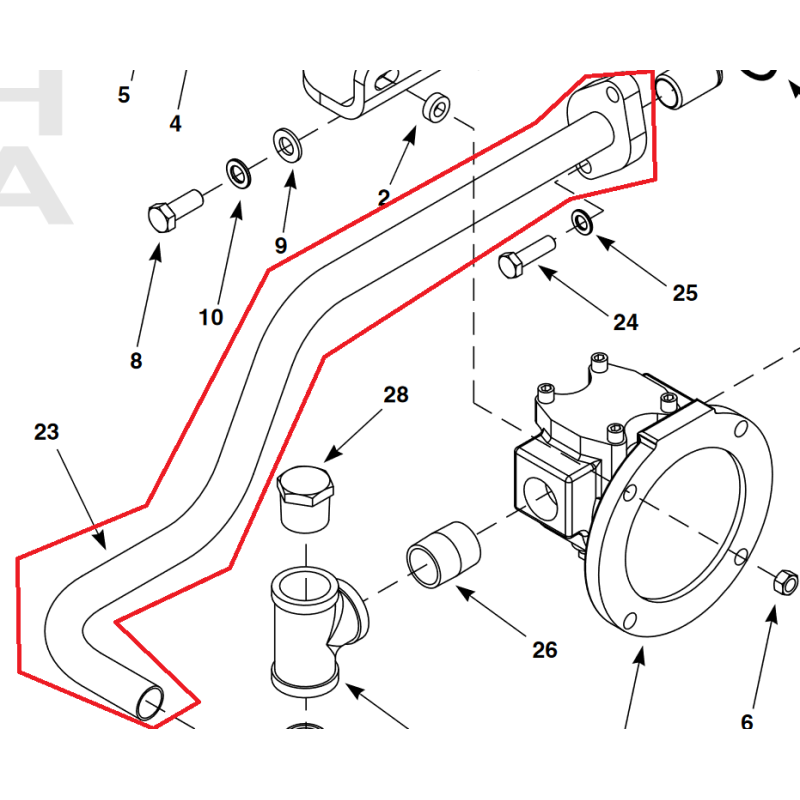 5
4
2
9
10
8
25
24
28
23
26
6