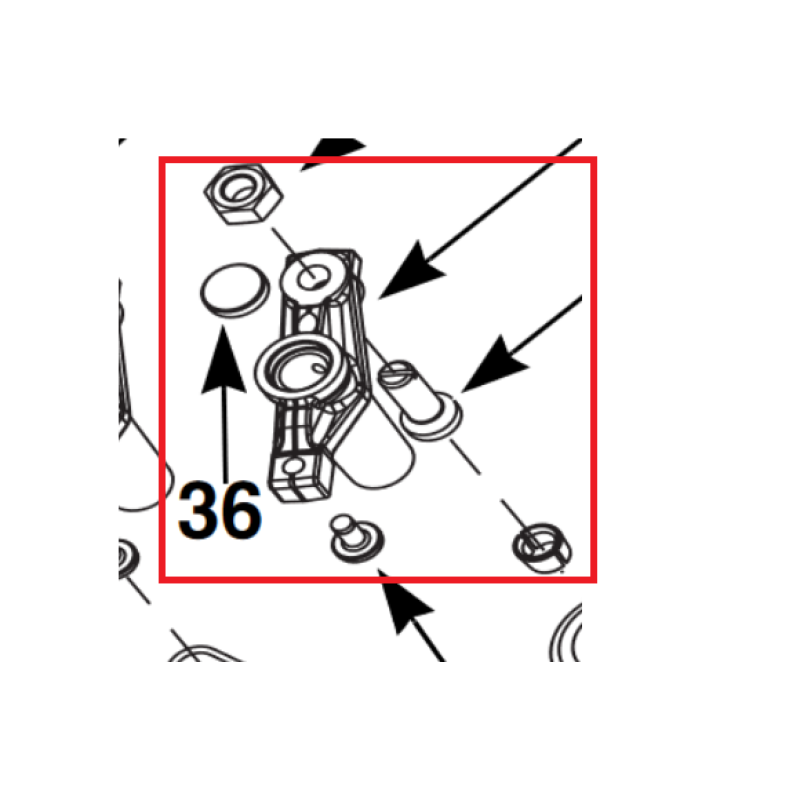 36