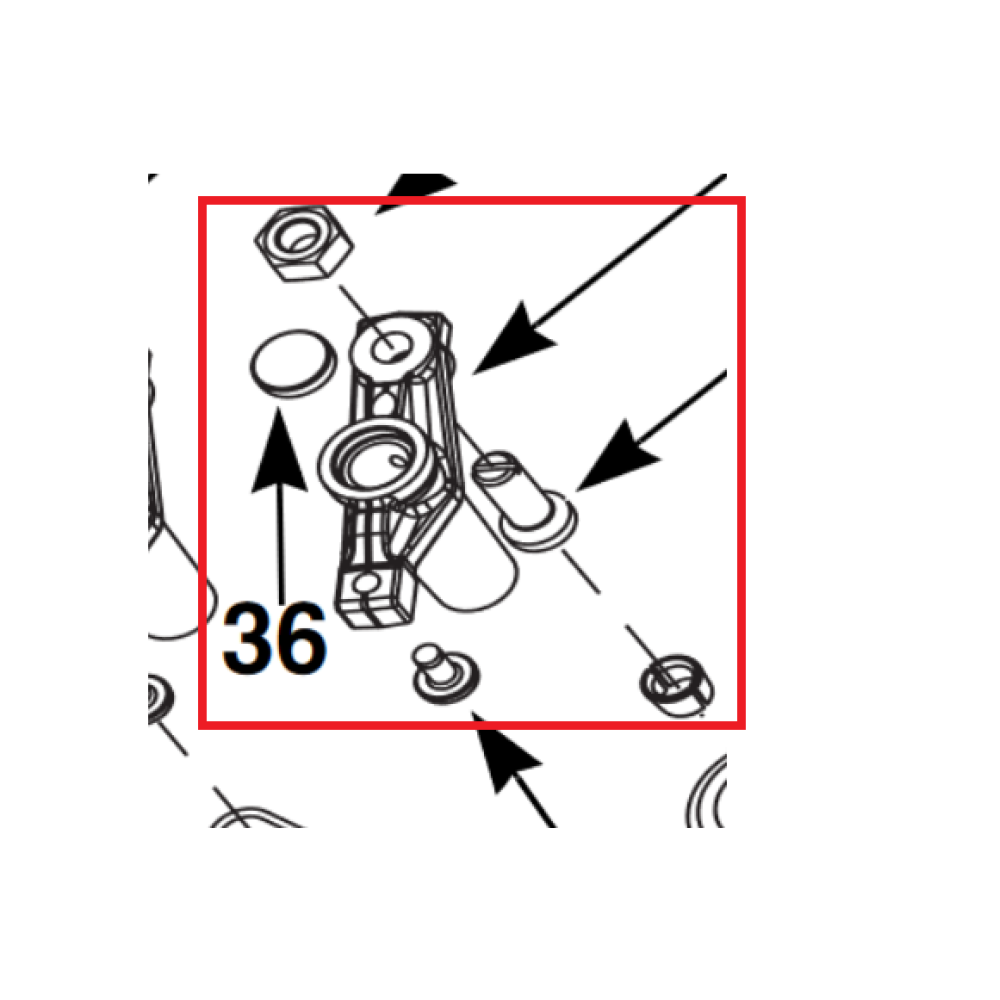 36